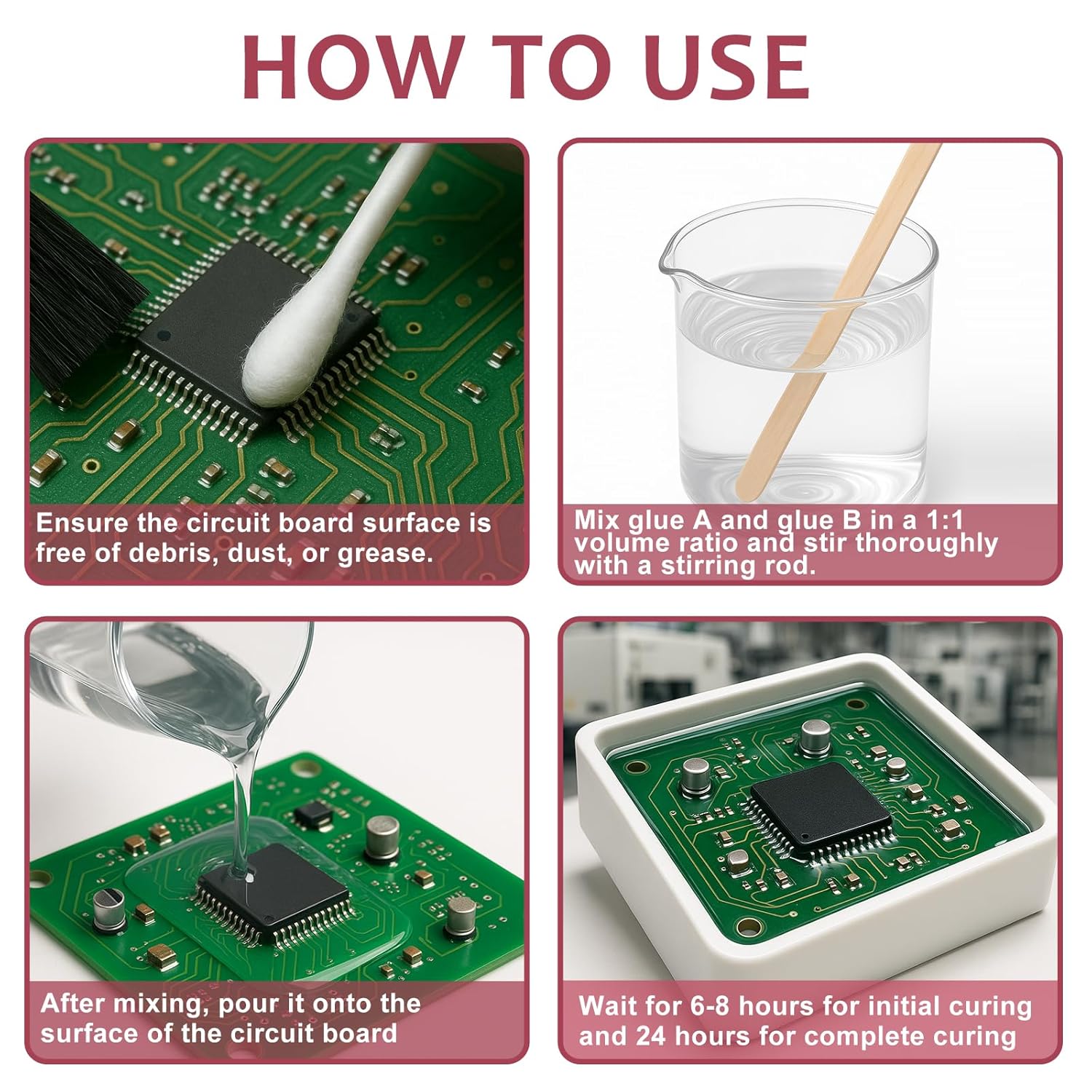 HOW TO USE

Ensure the circuit board surface is free of debris, dust, or grease.

Mix glue A and glue B in a 1:1 volume ratio and stir thoroughly with a stirring rod.

After mixing, pour it onto the surface of the circuit board

Wait for 6-8 hours for initial curing and 24 hours for complete curing